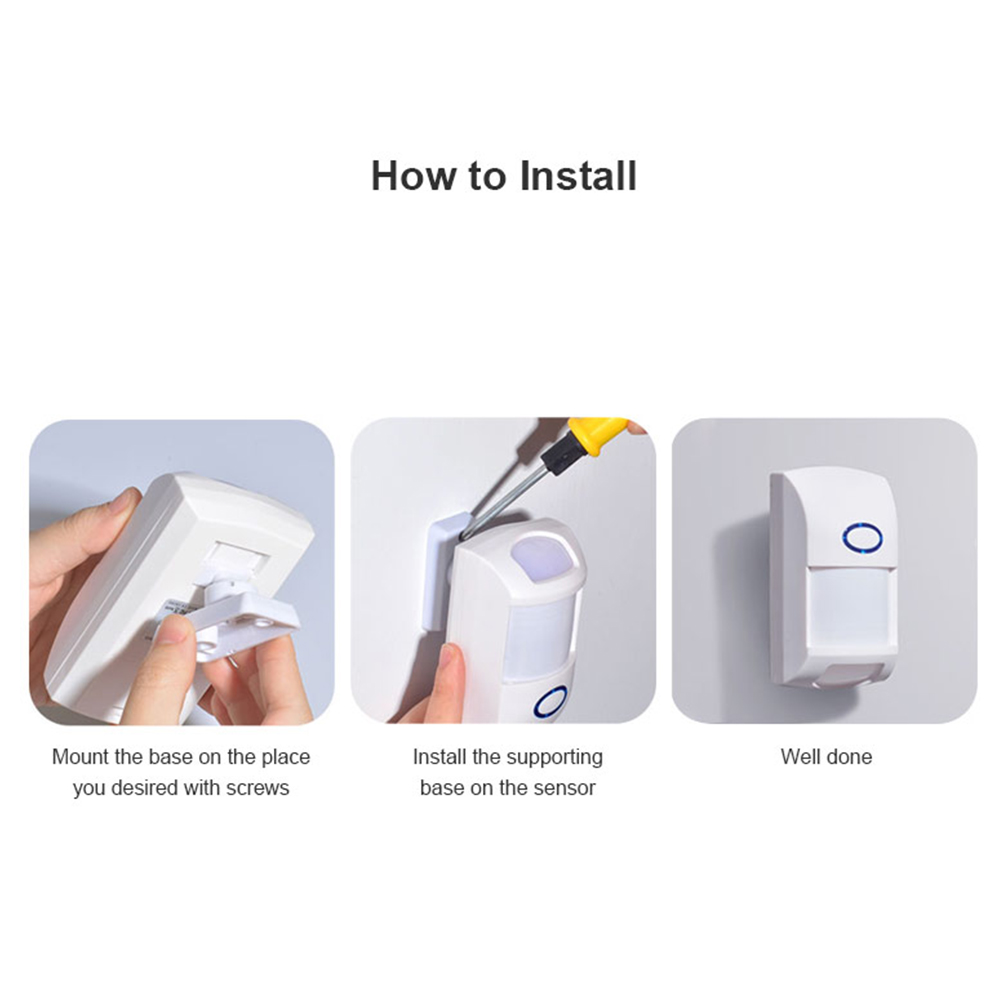 How to Install

Mount the base on the place you desired with screws

Install the supporting base on the sensor

Well done