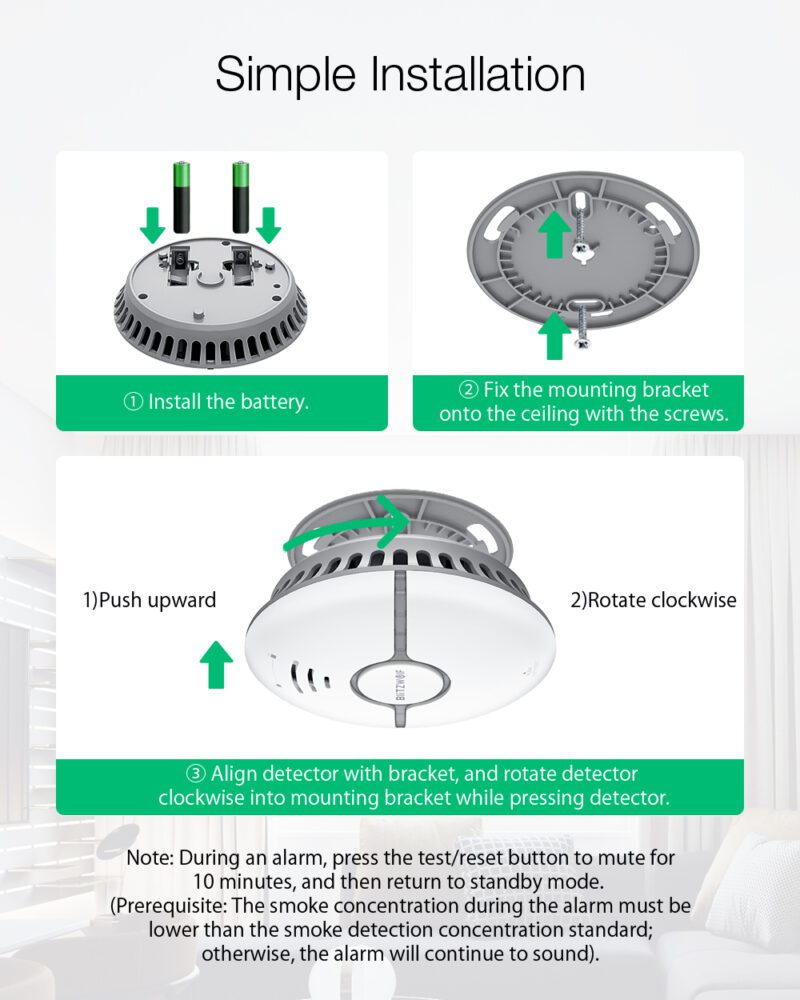 Simple Installation

① Install the battery.

② Fix the mounting bracket onto the ceiling with the screws.

1)Push upward

2)Rotate clockwise

BlitzWolf

③ Align detector with bracket, and rotate detector clockwise into mounting bracket while pressing detector.

Note: During an alarm, press the test/reset button to mute for 10 minutes, and then return to standby mode. (Prerequisite: The smoke concentration during the alarm must be lower than the smoke detection concentration standard; otherwise, the alarm will continue to sound).