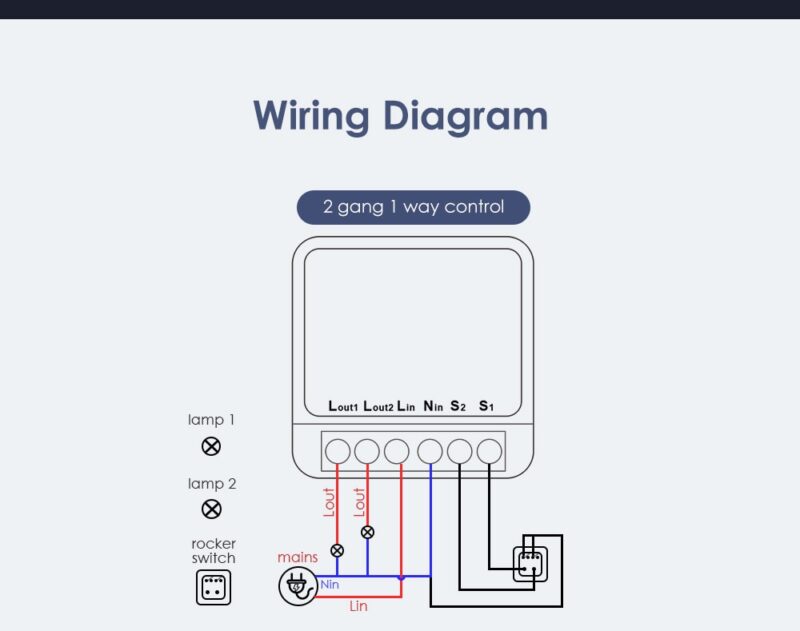 Wiring Diagram

2 gang 1 way control

Lout1 Lout2 Lin Nin S2 S1

lamp 1

lamp 2

rocker switch

Lout

Lout

mains

Nin

Lin