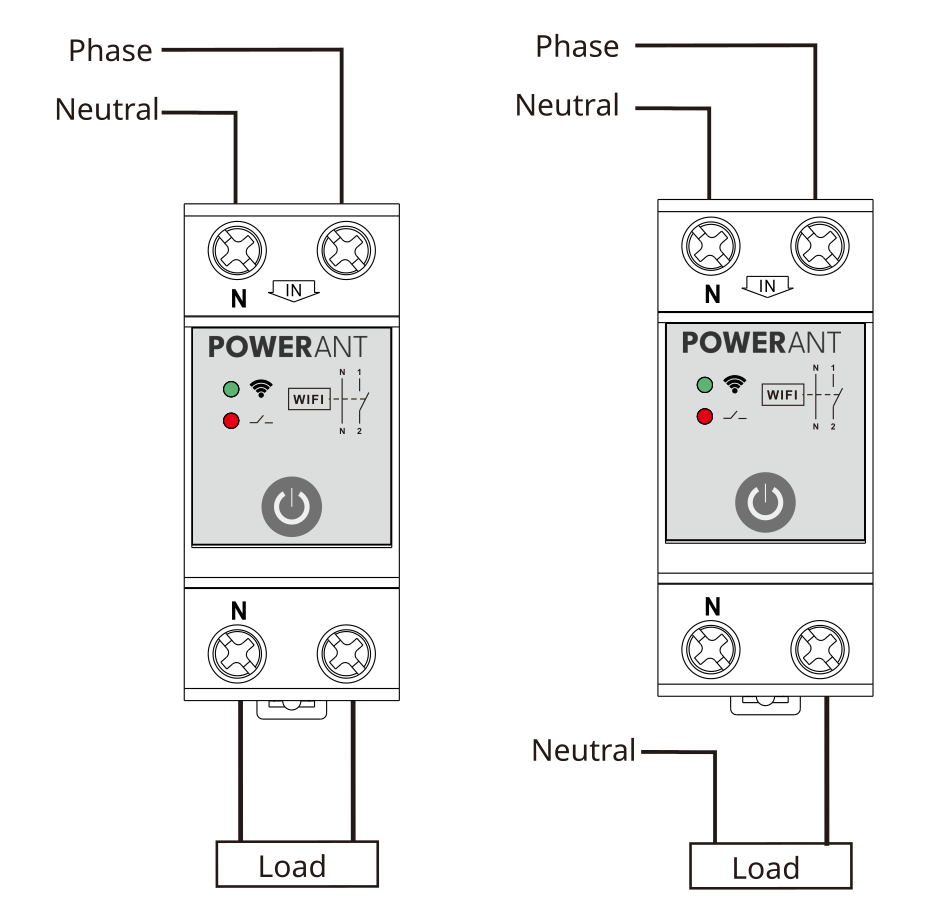 Phase
Neutral
N
IN
POWERANT
WIFI
N 1
N 2
N
Load

Phase
Neutral
N
IN
POWERANT
WIFI
N 1
N 2
N
Neutral
Load